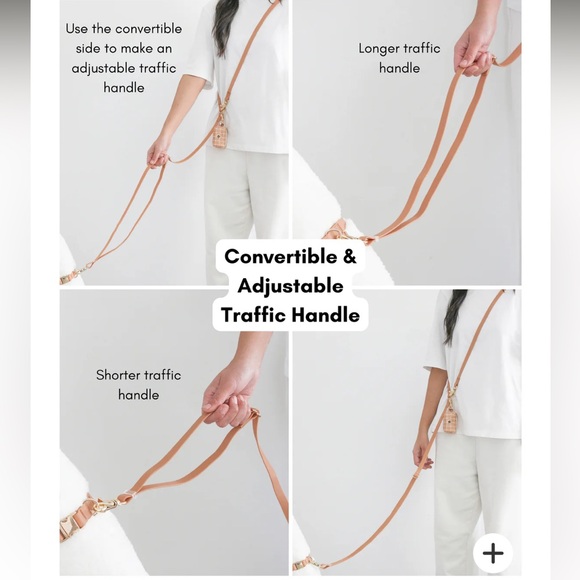 Use the convertible side to make an adjustable traffic handle

Longer traffic handle

Convertible & Adjustable Traffic Handle

Shorter traffic handle

+